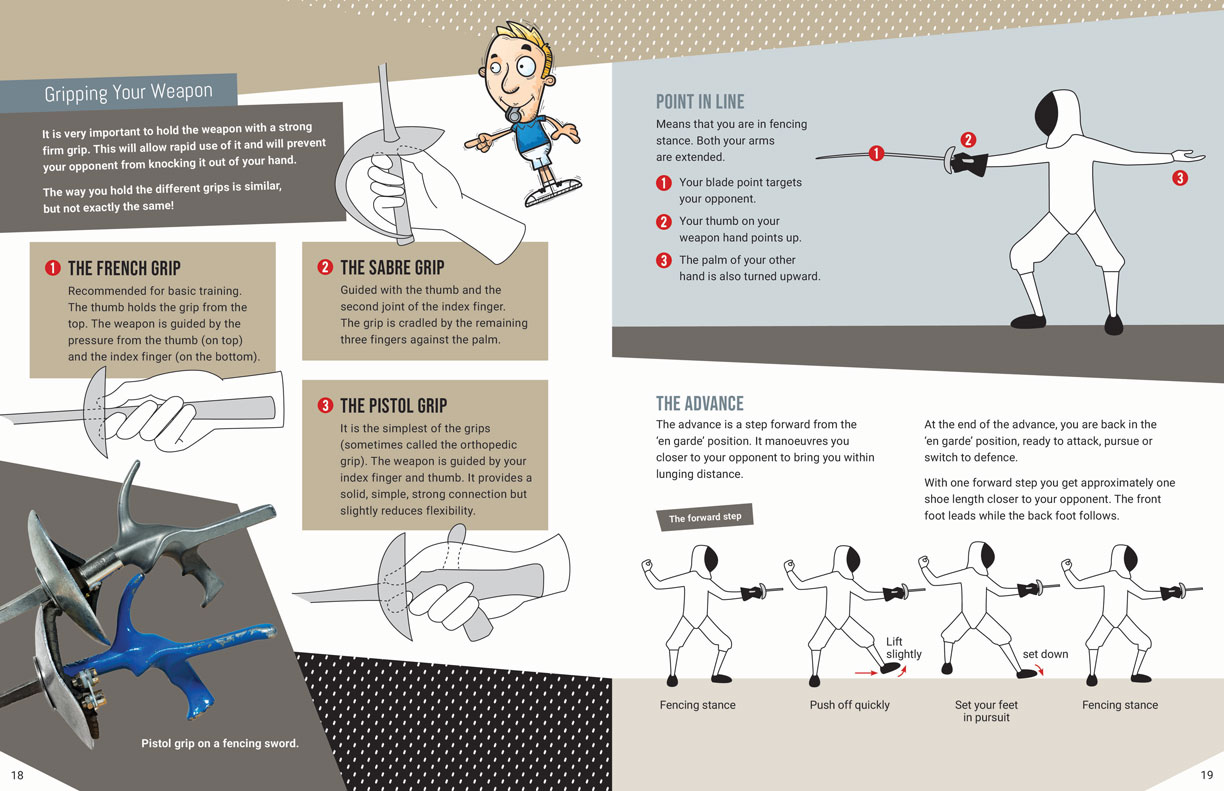 Gripping Your Weapon

It is very important to hold the weapon with a strong firm grip. This will allow rapid use of it and will prevent your opponent from knocking it out of your hand.

The way you hold the different grips is similar, but not exactly the same!

1 THE FRENCH GRIP
Recommended for basic training. The thumb holds the grip from the top. The weapon is guided by the pressure from the thumb (on top) and the index finger (on the bottom).

2 THE SABRE GRIP
Guided with the thumb and the second joint of the index finger. The grip is cradled by the remaining three fingers against the palm.

3 THE PISTOL GRIP
It is the simplest of the grips (sometimes called the orthopedic grip). The weapon is guided by your index finger and thumb. It provides a solid, simple, strong connection but slightly reduces flexibility.

Pistol grip on a fencing sword.

18

POINT IN LINE
Means that you are in fencing stance. Both your arms are extended.

1 Your blade point targets your opponent.
2 Your thumb on your weapon hand points up.
3 The palm of your other hand is also turned upward.

1
2
3

THE ADVANCE
The advance is a step forward from the 'en garde' position. It manoeuvres you closer to your opponent to bring you within lunging distance.

At the end of the advance, you are back in the 'en garde' position, ready to attack, pursue or switch to defence.

With one forward step you get approximately one shoe length closer to your opponent. The front foot leads while the back foot follows.

The forward step

Lift slightly
set down

Fencing stance
Push off quickly
Set your feet in pursuit
Fencing stance

19