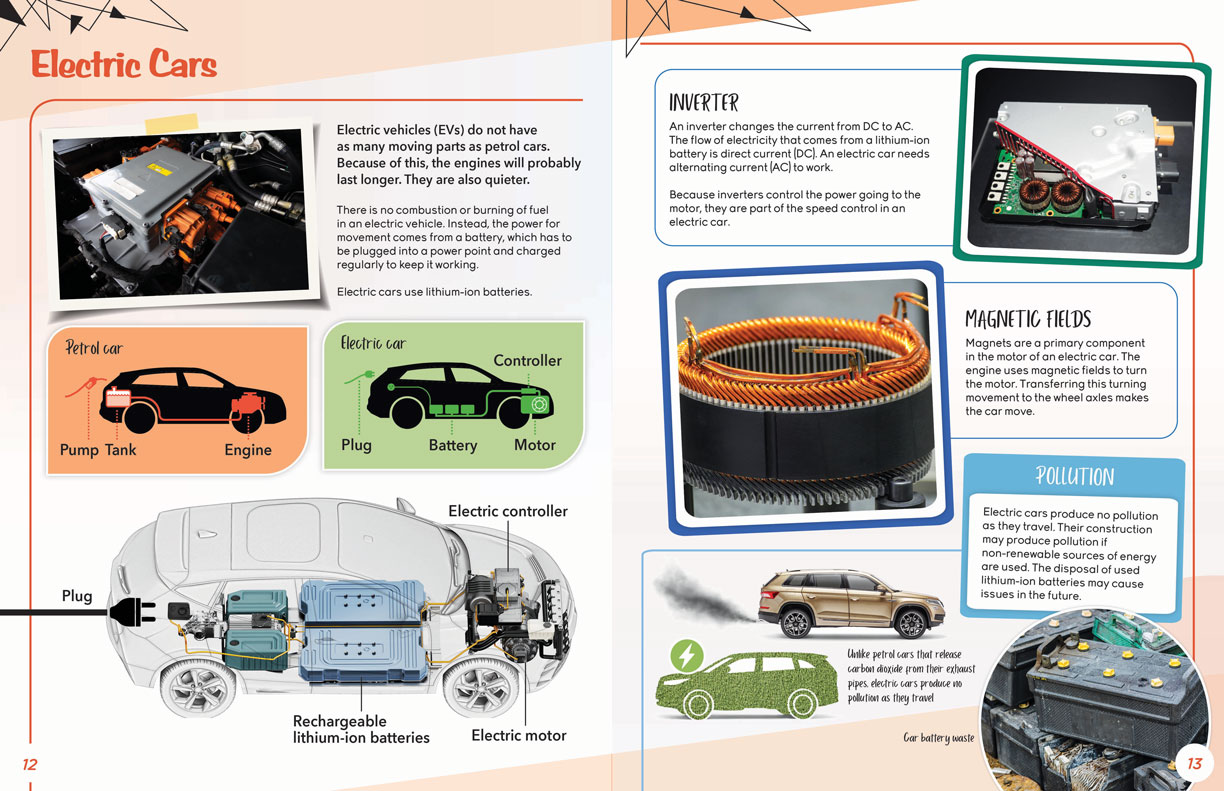 Electric Cars

Electric vehicles (EVs) do not have as many moving parts as petrol cars. Because of this, the engines will probably last longer. They are also quieter.

There is no combustion or burning of fuel in an electric vehicle. Instead, the power for movement comes from a battery, which has to be plugged into a power point and charged regularly to keep it working.

Electric cars use lithium-ion batteries.

Petrol car

Pump Tank Engine

Electric car

Controller

Plug Battery Motor

Electric controller

Plug

Rechargeable lithium-ion batteries

Electric motor

12

INVERTER

An inverter changes the current from DC to AC. The flow of electricity that comes from a lithium-ion battery is direct current (DC). An electric car needs alternating current (AC) to work.

Because inverters control the power going to the motor, they are part of the speed control in an electric car.

MAGNETIC FIELDS

Magnets are a primary component in the motor of an electric car. The engine uses magnetic fields to turn the motor. Transferring this turning movement to the wheel axles makes the car move.

POLLUTION

Electric cars produce no pollution as they travel. Their construction may produce pollution if non-renewable sources of energy are used. The disposal of used lithium-ion batteries may cause issues in the future.

Unlike petrol cars that release carbon dioxide from their exhaust pipes, electric cars produce no pollution as they travel

Car battery waste

13