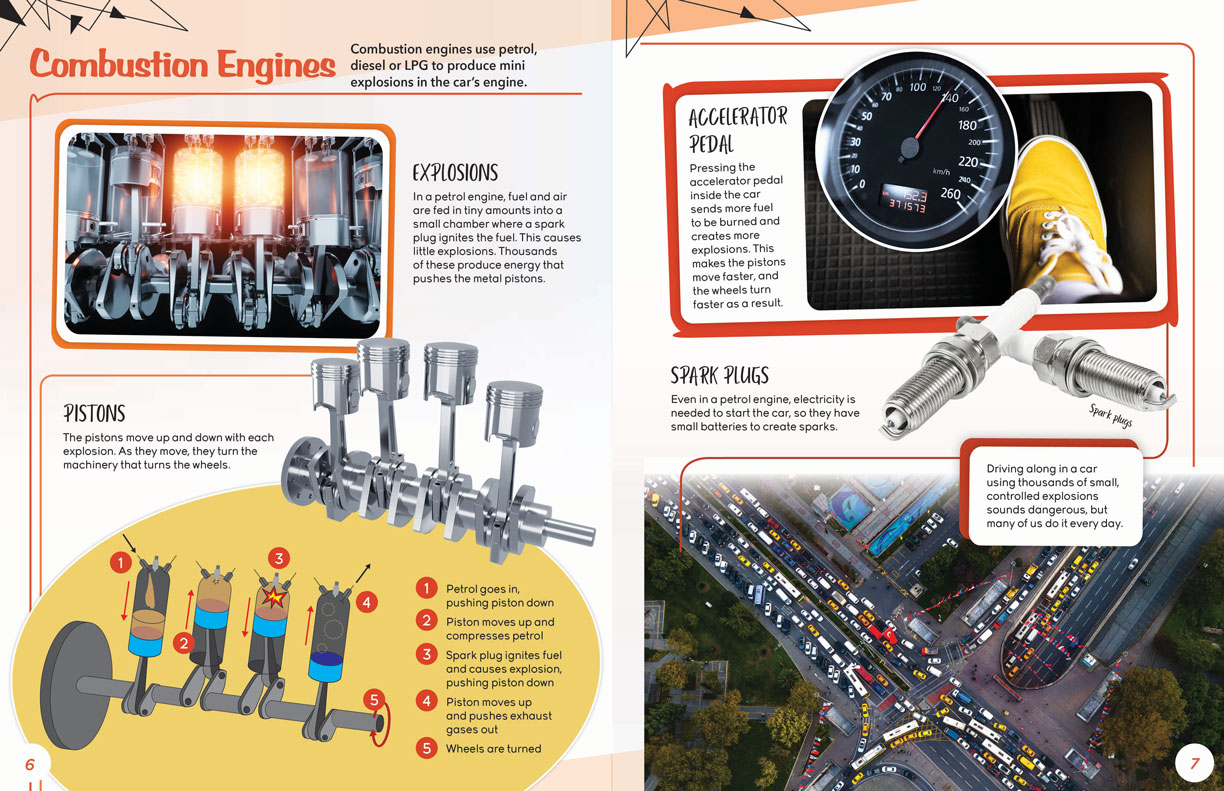 Combustion Engines

Combustion engines use petrol, diesel or LPG to produce mini explosions in the car's engine.

EXPLOSIONS

In a petrol engine, fuel and air are fed in tiny amounts into a small chamber where a spark plug ignites the fuel. This causes little explosions. Thousands of these produce energy that pushes the metal pistons.

PISTONS

The pistons move up and down with each explosion. As they move, they turn the machinery that turns the wheels.

1 2 3 4 5

1 Petrol goes in, pushing piston down

2 Piston moves up and compresses petrol

3 Spark plug ignites fuel and causes explosion, pushing piston down

4 Piston moves up and pushes exhaust gases out

5 Wheels are turned

6

ACCELERATOR PEDAL

Pressing the accelerator pedal inside the car sends more fuel to be burned and creates more explosions. This makes the pistons move faster, and the wheels turn faster as a result.

0 10 20 30 40 50 70 80 100 120 140 160 180 200 220 240 260 km/h

SPARK PLUGS

Even in a petrol engine, electricity is needed to start the car, so they have small batteries to create sparks.

Spark plugs

Driving along in a car using thousands of small, controlled explosions sounds dangerous, but many of us do it every day.

7